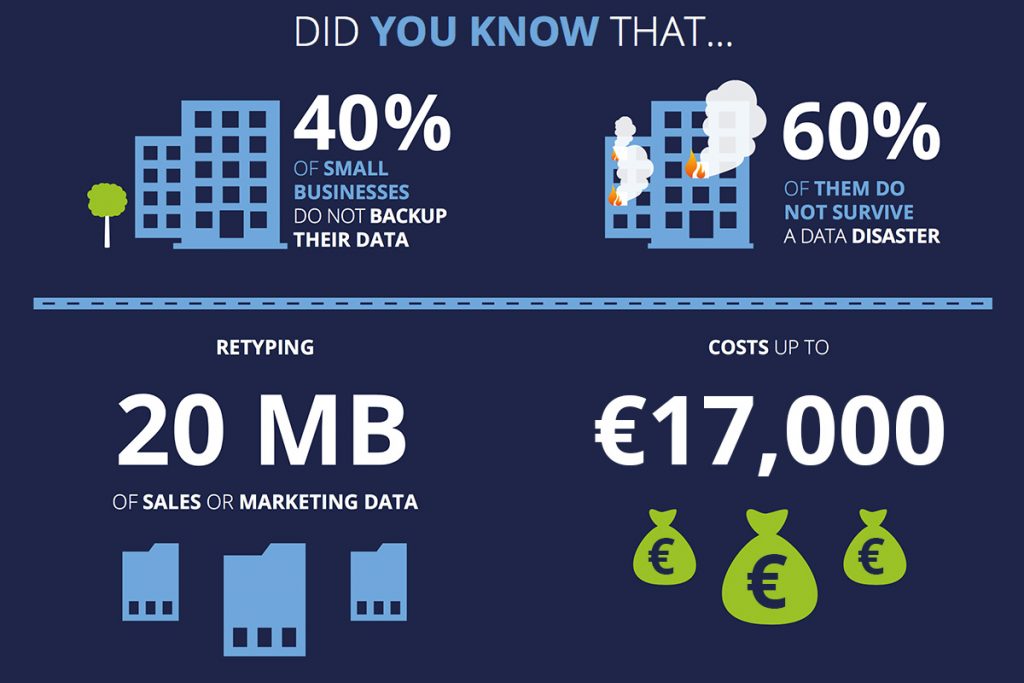 DID YOU KNOW THAT...

40%
OF SMALL BUSINESSES DO NOT BACKUP THEIR DATA

60%
OF THEM DO NOT SURVIVE A DATA DISASTER

RETYPING

20 MB

OF SALES OR MARKETING DATA

COSTS UP TO

€17,000

€ € €